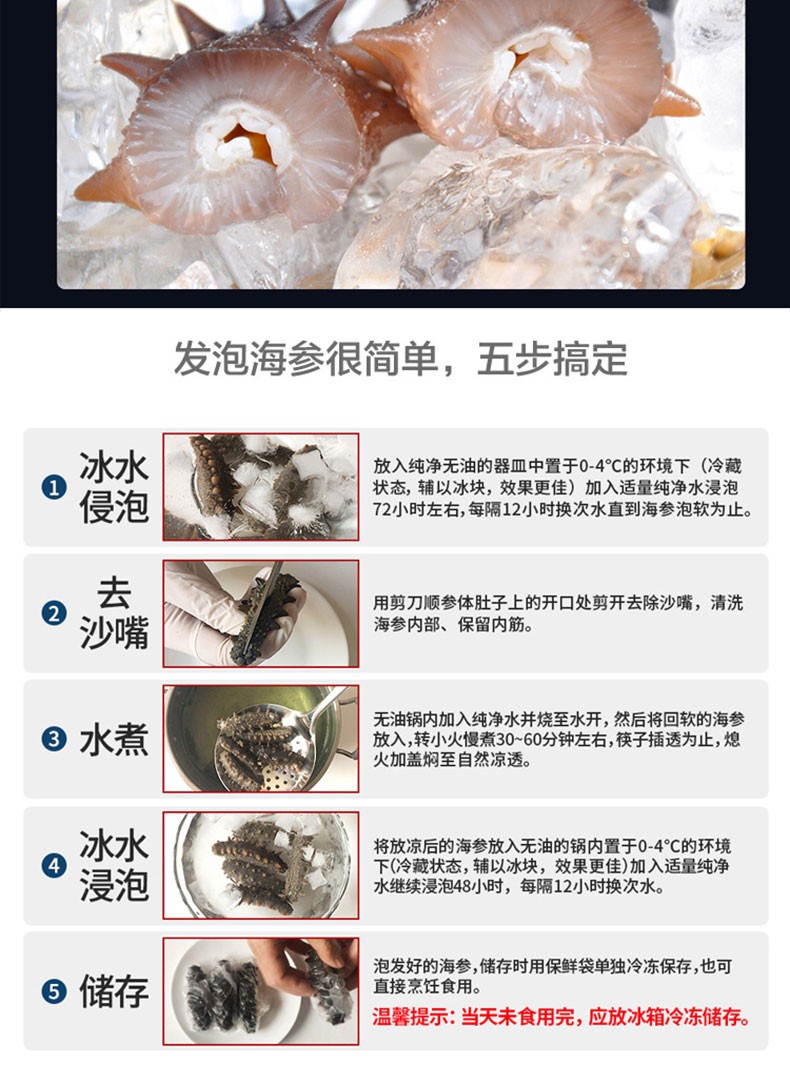 发泡海参很简单，五步搞定

1 冰水侵泡

放入纯净无油的器皿中置于0-4°C的环境下（冷藏状态，辅以冰块，效果更佳）加入适量纯净水浸泡72小时左右，每隔12小时换次水直到海参泡软为止。

2 去沙嘴

用剪刀顺参体肚子上的开口处剪开去除沙嘴，清洗海参内部、保留内筋。

3 水煮

无油锅内加入纯净水并烧至水开，然后将回软的海参放入，转小火慢煮30~60分钟左右，筷子插透为止，熄火加盖焖至自然凉透。

4 冰水浸泡

将放凉后的海参放入无油的锅内置于0-4°C的环境下(冷藏状态，辅以冰块，效果更佳)加入适量纯净水继续浸泡48小时，每隔12小时换次水。

5 储存

泡发好的海参，储存时用保鲜袋单独冷冻保存，也可直接烹饪食用。

温馨提示：当天未食用完，应放冰箱冷冻储存。